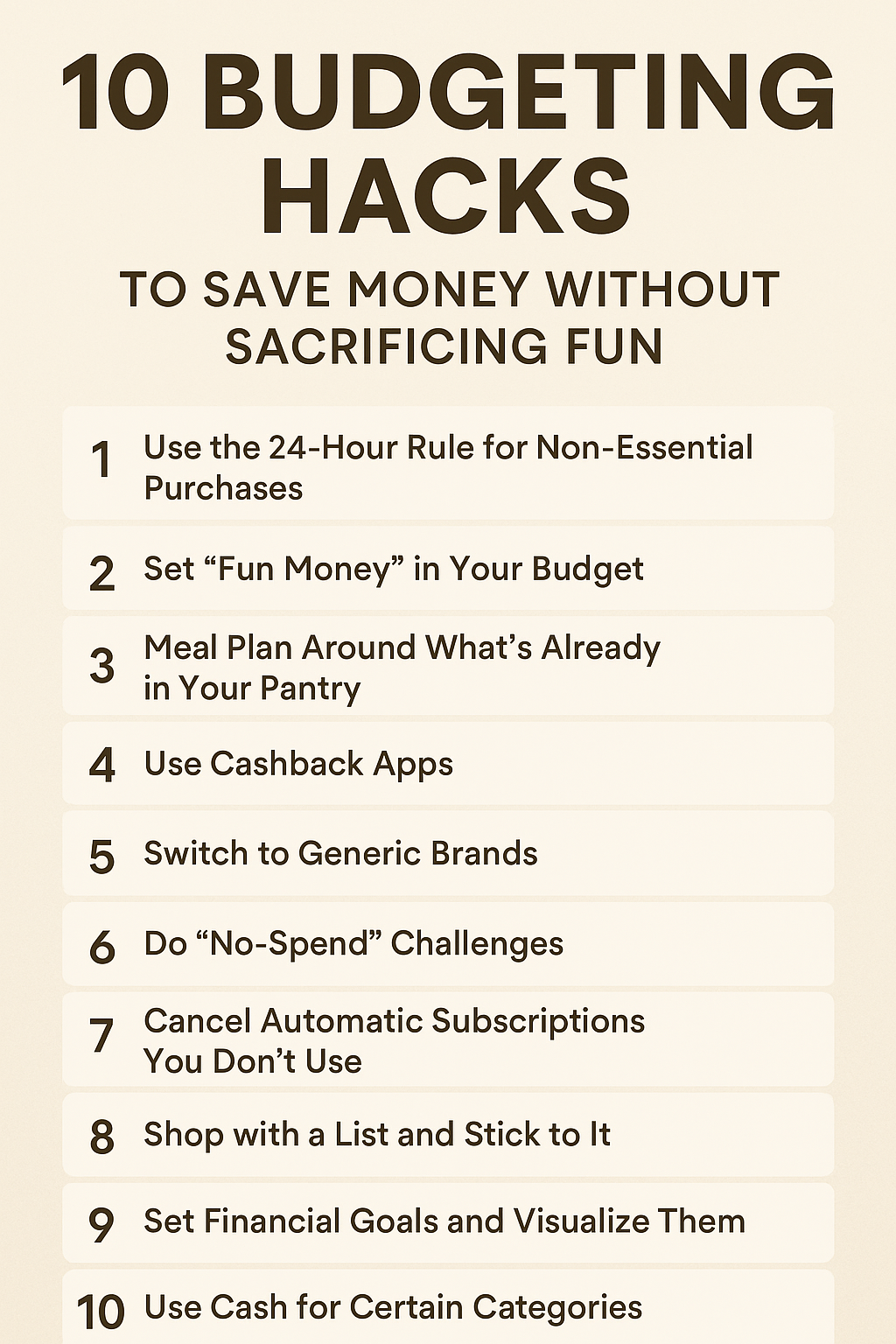 10 BUDGETING HACKS

TO SAVE MONEY WITHOUT SACRIFICING FUN

1 Use the 24-Hour Rule for Non-Essential Purchases

2 Set “Fun Money” in Your Budget

3 Meal Plan Around What’s Already in Your Pantry

4 Use Cashback Apps

5 Switch to Generic Brands

6 Do “No-Spend” Challenges

7 Cancel Automatic Subscriptions You Don’t Use

8 Shop with a List and Stick to It

9 Set Financial Goals and Visualize Them

10 Use Cash for Certain Categories